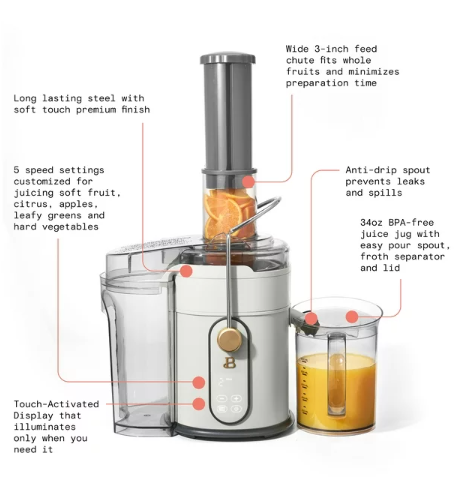 Wide 3-inch feed chute fits whole fruits and minimizes preparation time

Long lasting steel with soft touch premium finish

5 speed settings customized for juicing soft fruit, citrus, apples, leafy greens and hard vegetables

Anti-drip spout prevents leaks and spills

34oz BPA-free juice jug with easy pour spout, froth separator and lid

Touch-Activated Display that illuminates only when you need it

B